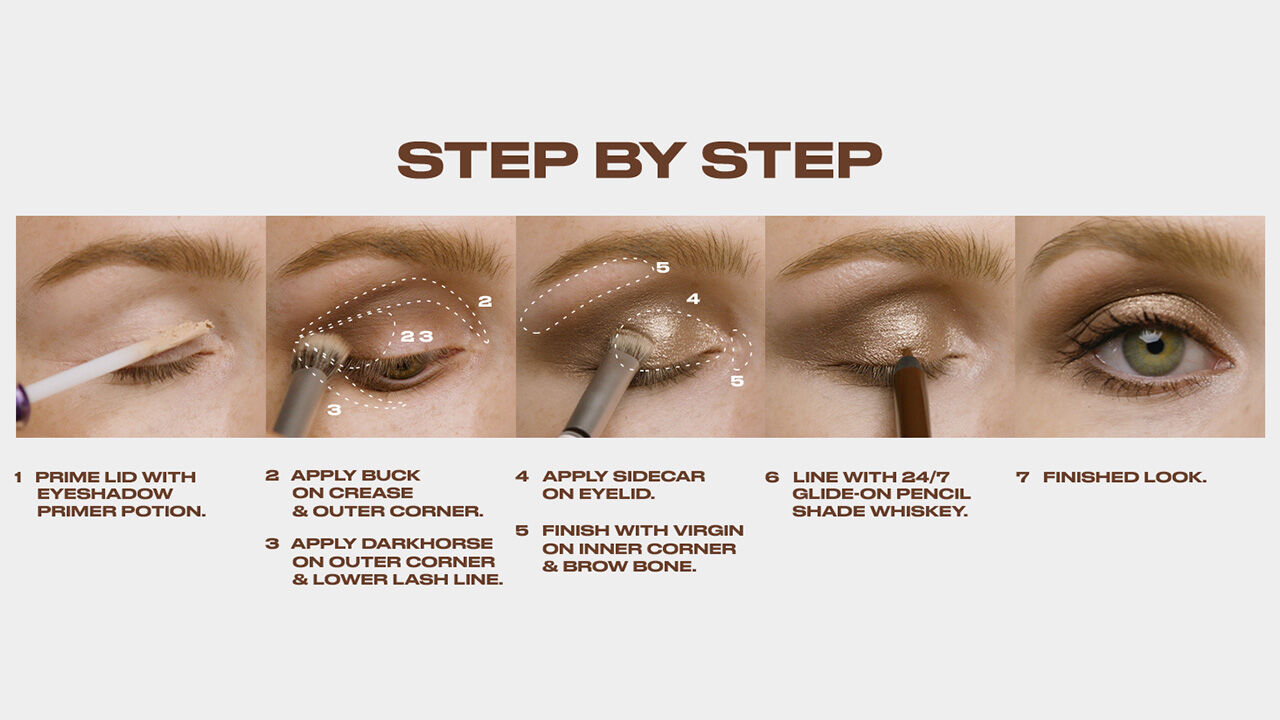 STEP BY STEP

2

2 3

3

5

4

5

1 PRIME LID WITH EYESHADOW PRIMER POTION.

2 APPLY BUCK ON CREASE & OUTER CORNER.

3 APPLY DARKHORSE ON OUTER CORNER & LOWER LASH LINE.

4 APPLY SIDECAR ON EYELID.

5 FINISH WITH VIRGIN ON INNER CORNER & BROW BONE.

6 LINE WITH 24/7 GLIDE-ON PENCIL SHADE WHISKEY.

7 FINISHED LOOK.